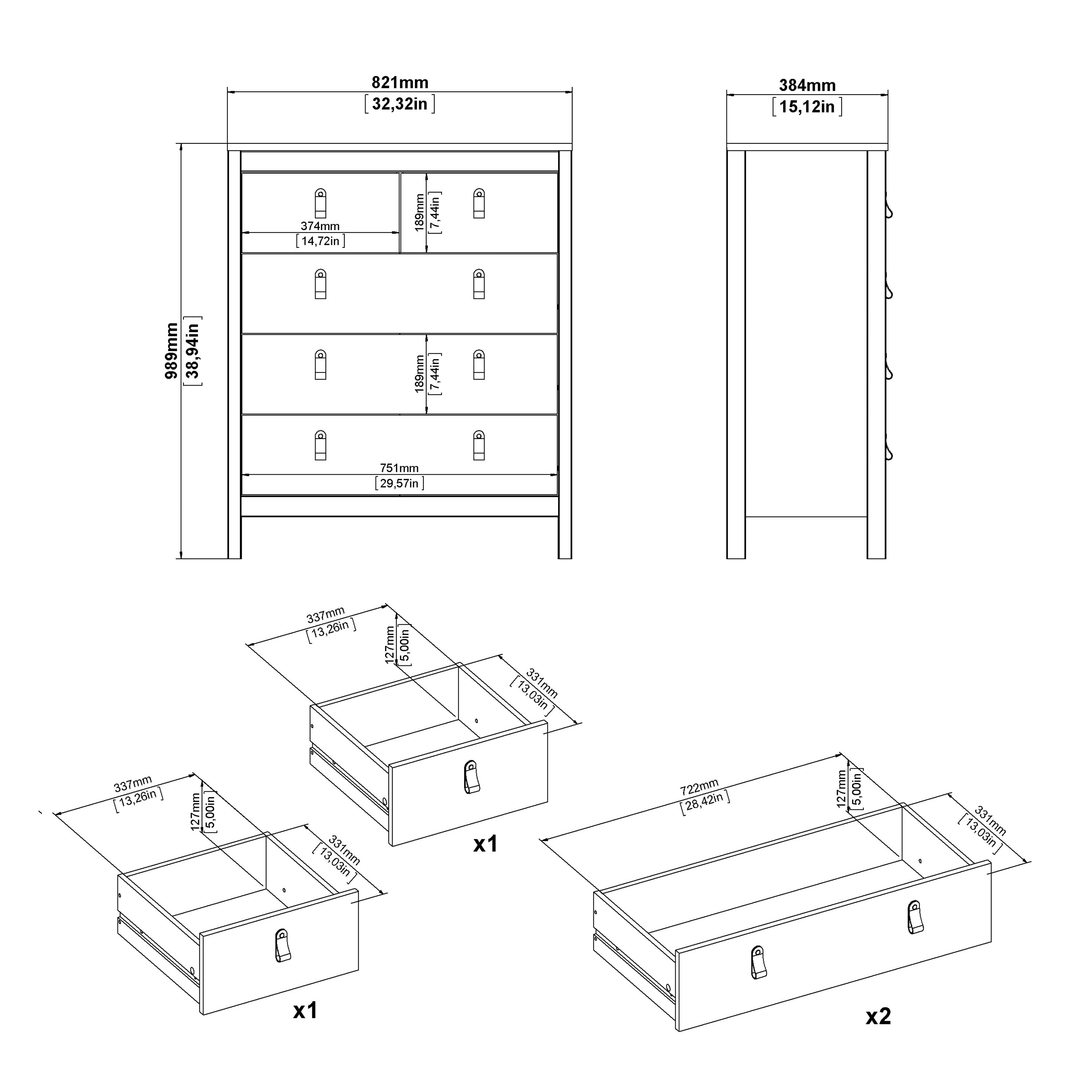 821mm
[32,32in]

384mm
[15,12in]

989mm
[38,94in]

374mm
[14,72in]

189mm
[7,44in]

189mm
[7,44in]

751mm
[29,57in]

337mm
[13,26in]
127mm
[5,00in]
331mm
[13,03in]
x1

337mm
[13,26in]
127mm
[5,00in]
331mm
[13,03in]
x1

722mm
[28,42in]
127mm
[5,00in]
331mm
[13,03in]
x2